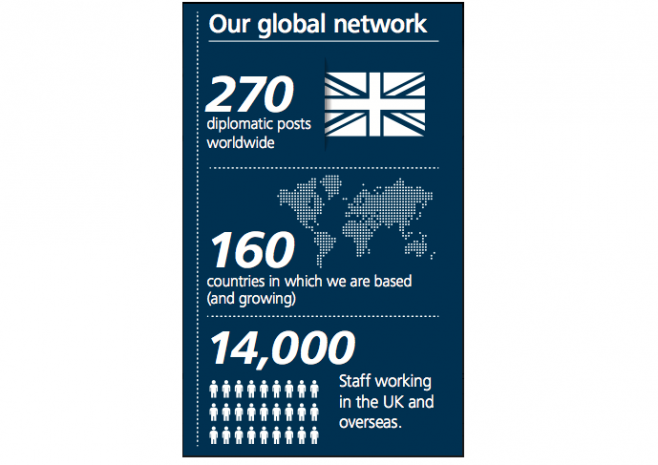 Our global network

270
diplomatic posts worldwide

160
countries in which we are based (and growing)

14,000
Staff working in the UK and overseas.